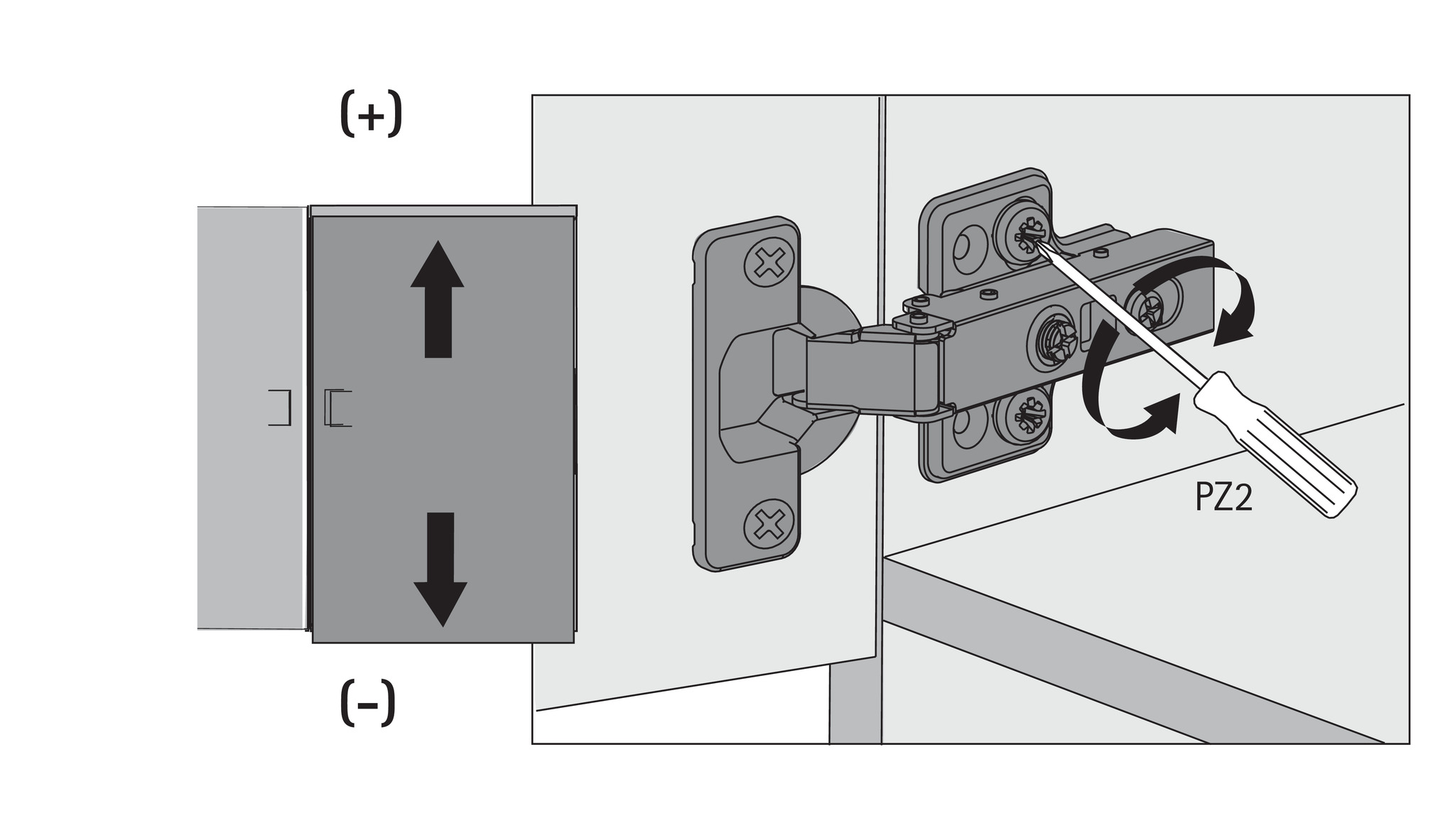 (+)

(-)

PZ2