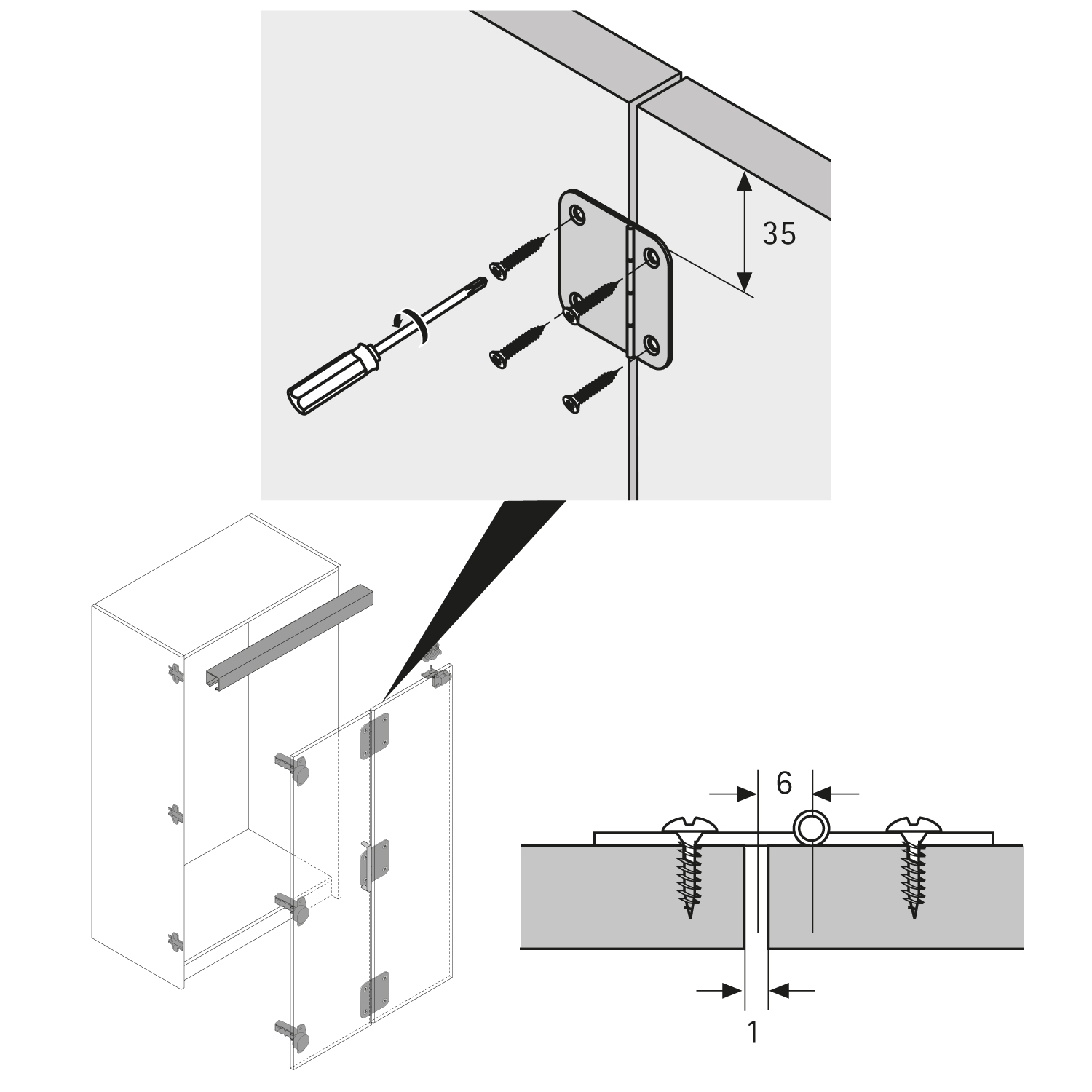 35

6

1