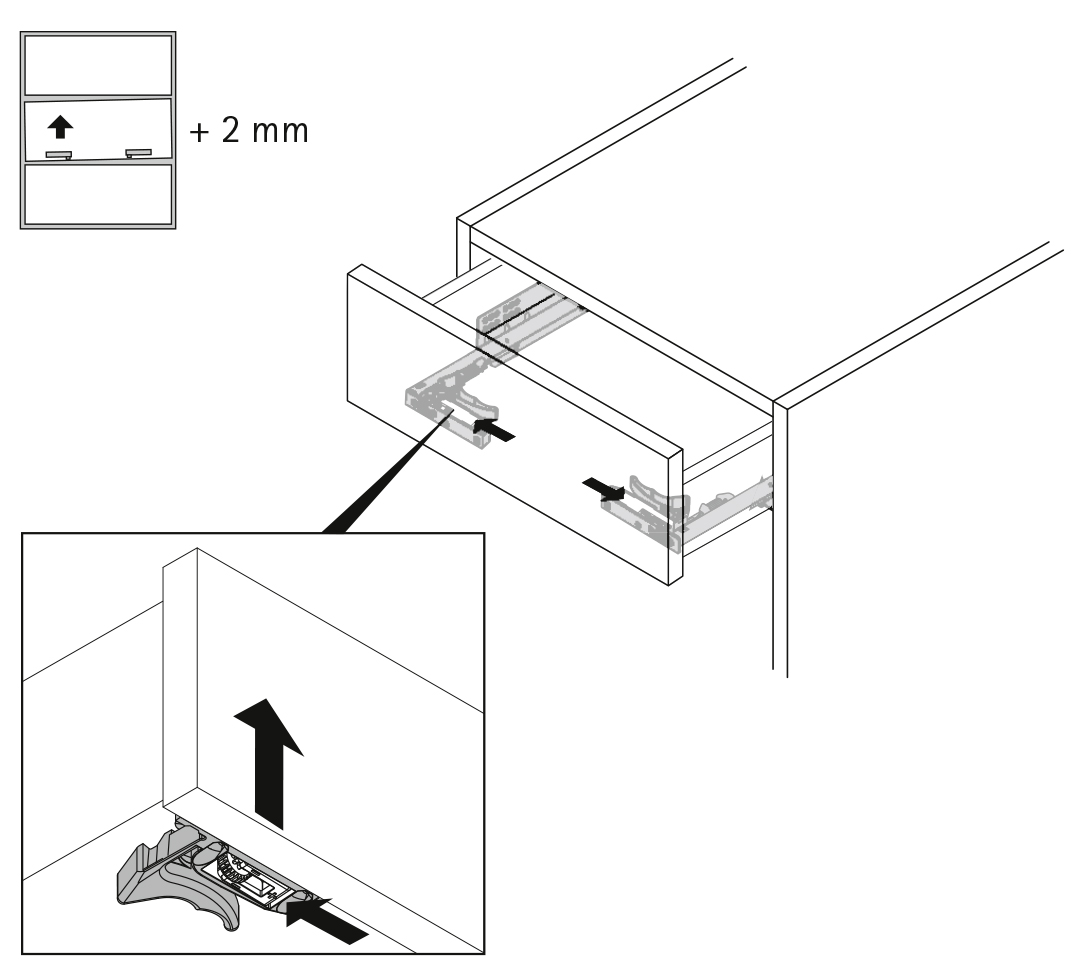 + 2 mm